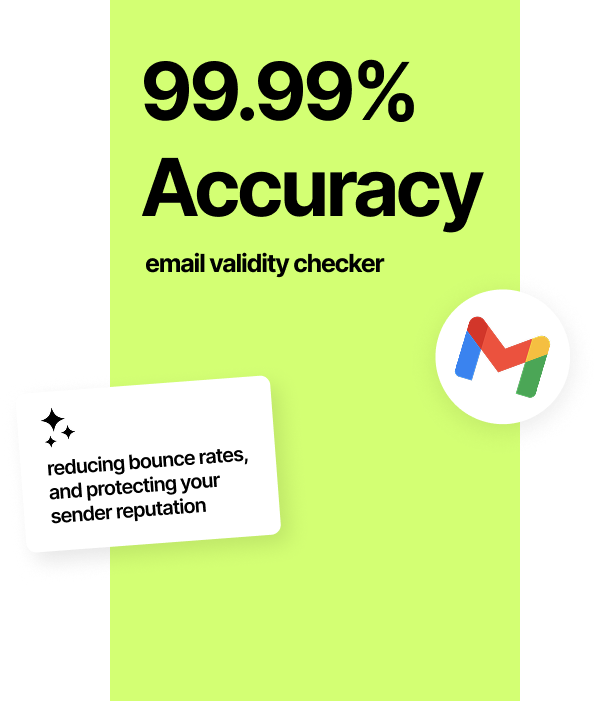 99.99% Accuracy

email validity checker

reducing bounce rates, and protecting your sender reputation