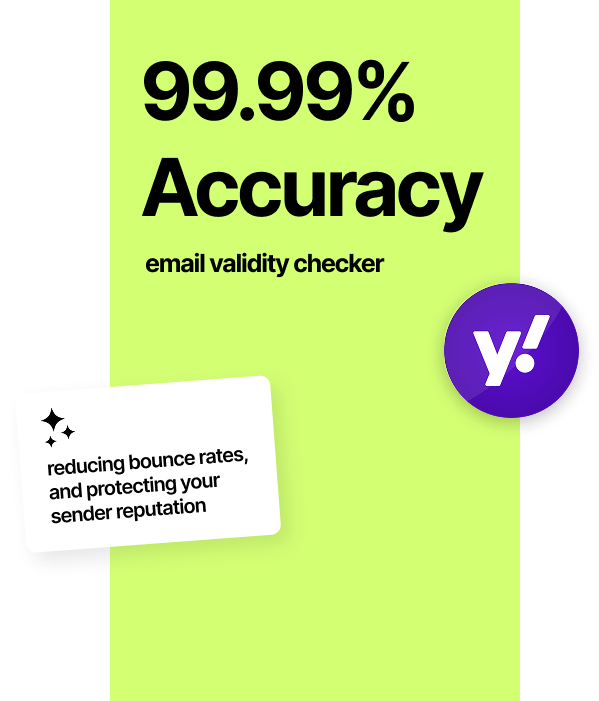 99.99%
Accuracy

email validity checker

y!

reducing bounce rates, and protecting your sender reputation